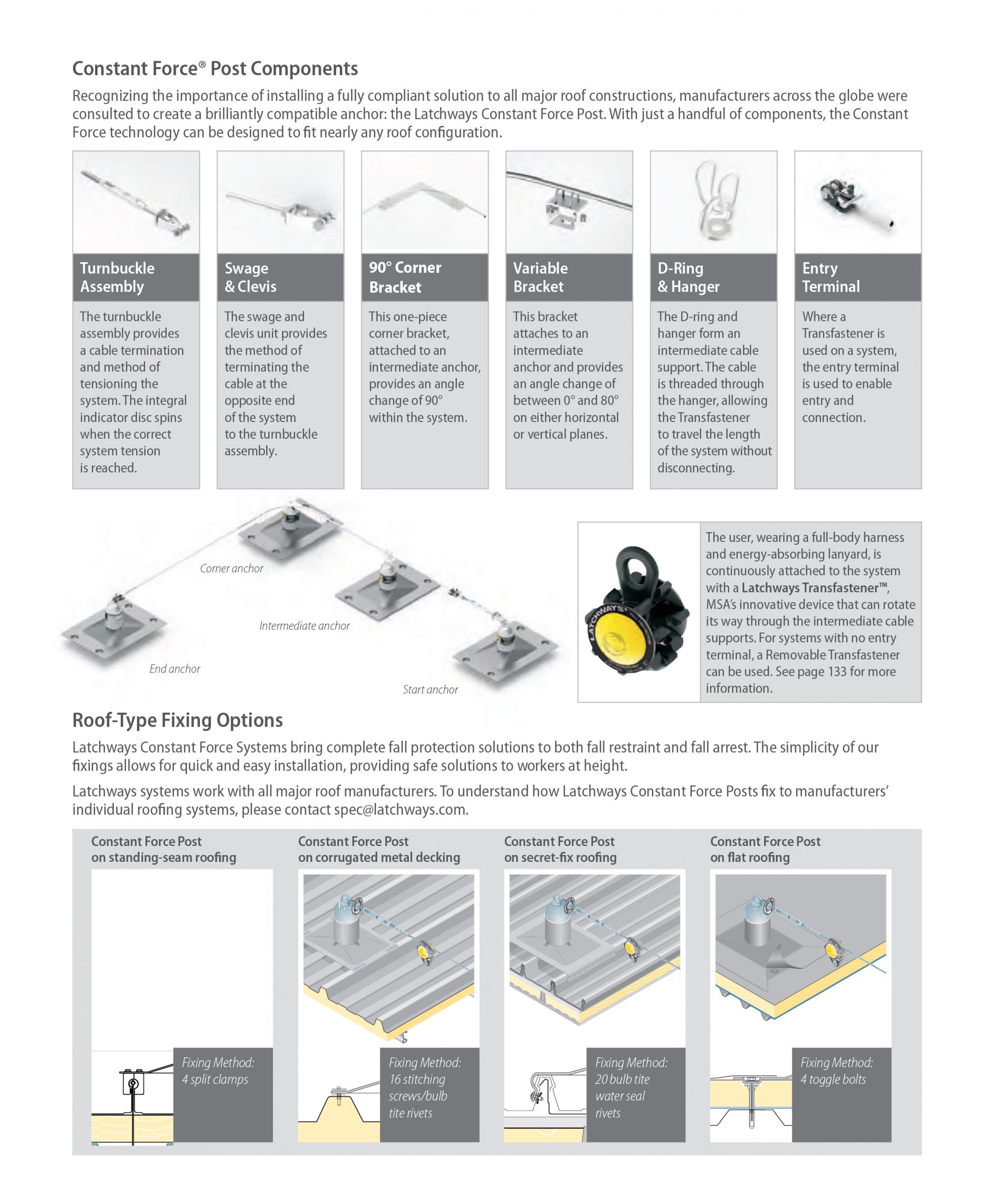 Constant Force® Post Components

Recognizing the importance of installing a fully compliant solution to all major roof constructions, manufacturers across the globe were consulted to create a brilliantly compatible anchor: the Latchways Constant Force Post. With just a handful of components, the Constant Force technology can be designed to fit nearly any roof configuration.

Turnbuckle Assembly

The turnbuckle assembly provides a cable termination and method of tensioning the system. The integral indicator disc spins when the correct system tension is reached.

Swage & Clevis

The swage and clevis unit provides the method of terminating the cable at the opposite end of the system to the turnbuckle assembly.

90° Corner Bracket

This one-piece corner bracket, attached to an intermediate anchor, provides an angle change of 90° within the system.

Variable Bracket

This bracket attaches to an intermediate anchor and provides an angle change of between 0° and 80° on either horizontal or vertical planes.

D-Ring & Hanger

The D-ring and hanger form an intermediate cable support. The cable is threaded through the hanger, allowing the Transfastener to travel the length of the system without disconnecting.

Entry Terminal

Where a Transfastener is used on a system, the entry terminal is used to enable entry and connection.

Corner anchor

Intermediate anchor

End anchor

Start anchor

LATCHWAYS

The user, wearing a full-body harness and energy-absorbing lanyard, is continuously attached to the system with a Latchways Transfastener™, MSA's innovative device that can rotate its way through the intermediate cable supports. For systems with no entry terminal, a Removable Transfastener can be used. See page 133 for more information.

Roof-Type Fixing Options

Latchways Constant Force Systems bring complete fall protection solutions to both fall restraint and fall arrest. The simplicity of our fixings allows for quick and easy installation, providing safe solutions to workers at height.

Latchways systems work with all major roof manufacturers. To understand how Latchways Constant Force Posts fix to manufacturers' individual roofing systems, please contact spec@latchways.com.

Constant Force Post on standing-seam roofing

Fixing Method: 4 split clamps

Constant Force Post on corrugated metal decking

Fixing Method: 16 stitching screws/bulb tite rivets

Constant Force Post on secret-fix roofing

Fixing Method: 20 bulb tite water seal rivets

Constant Force Post on flat roofing

Fixing Method: 4 toggle bolts