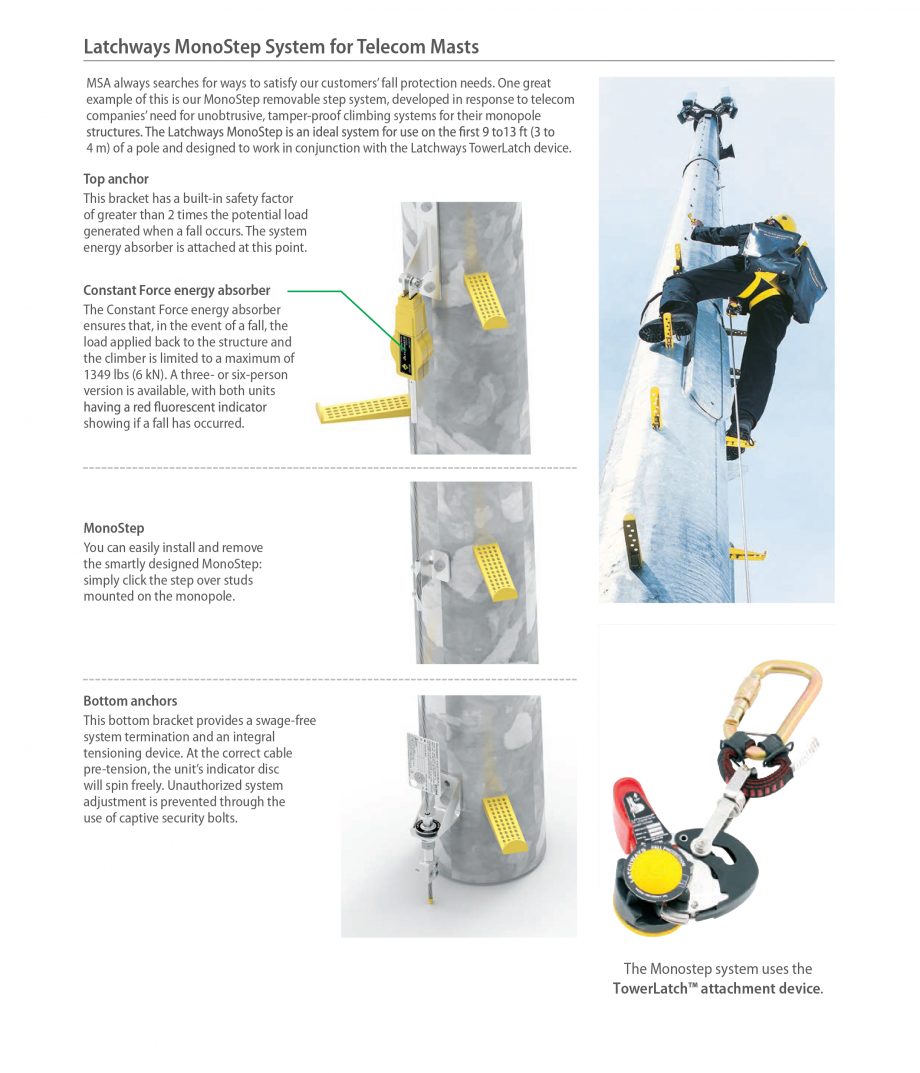 Latchways MonoStep System for Telecom Masts

MSA always searches for ways to satisfy our customers' fall protection needs. One great example of this is our MonoStep removable step system, developed in response to telecom companies' need for unobtrusive, tamper-proof climbing systems for their monopole structures. The Latchways MonoStep is an ideal system for use on the first 9 to13 ft (3 to 4 m) of a pole and designed to work in conjunction with the Latchways TowerLatch device.

Top anchor
This bracket has a built-in safety factor of greater than 2 times the potential load generated when a fall occurs. The system energy absorber is attached at this point.

Constant Force energy absorber
The Constant Force energy absorber ensures that, in the event of a fall, the load applied back to the structure and the climber is limited to a maximum of 1349 lbs (6 kN). A three- or six-person version is available, with both units having a red fluorescent indicator showing if a fall has occurred.

MonoStep
You can easily install and remove the smartly designed MonoStep: simply click the step over studs mounted on the monopole.

Bottom anchors
This bottom bracket provides a swage-free system termination and an integral tensioning device. At the correct cable pre-tension, the unit's indicator disc will spin freely. Unauthorized system adjustment is prevented through the use of captive security bolts.

The Monostep system uses the TowerLatch™ attachment device.